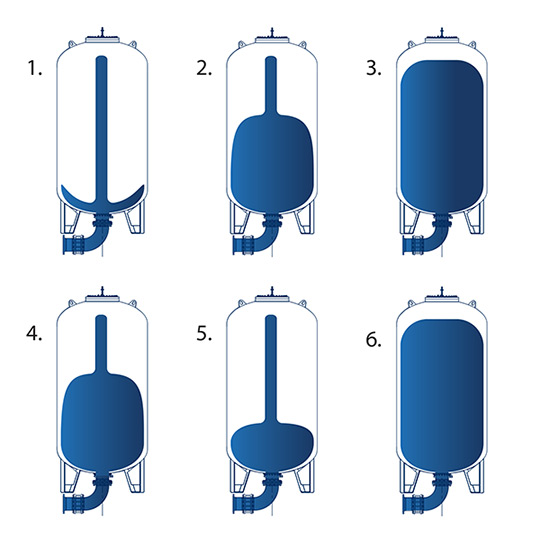 1.

2.

3.

4.

5.

6.